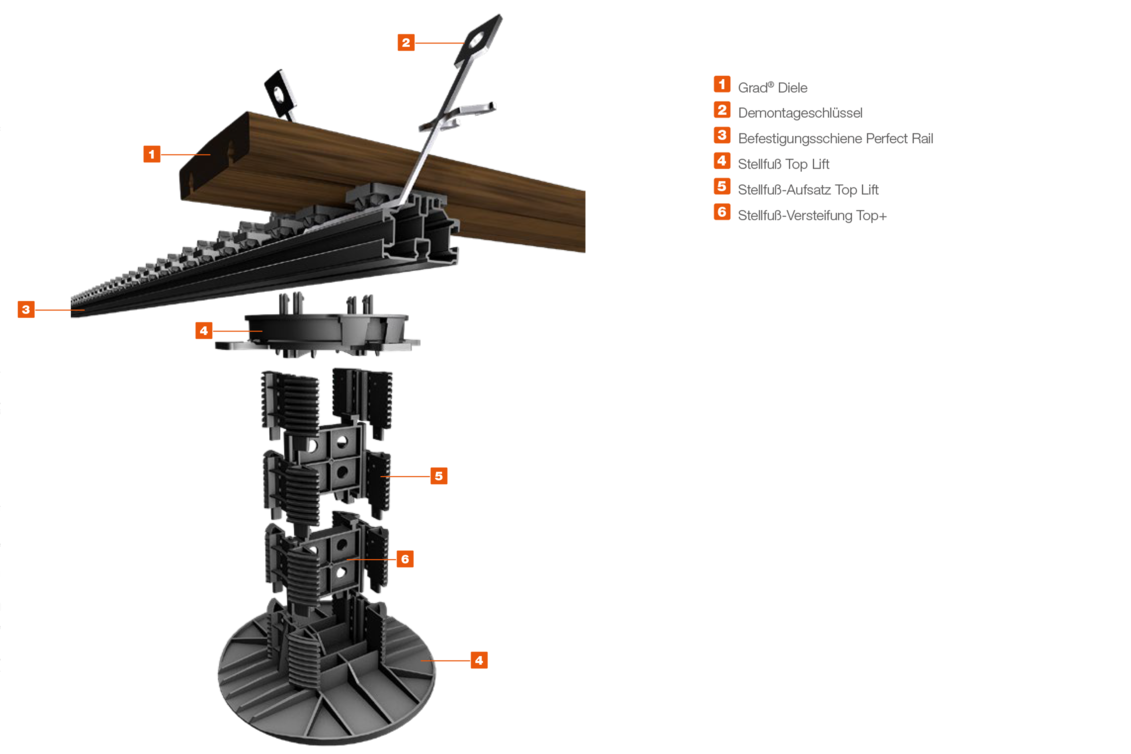 2

1

3

4

5

6

4

1 Grad® Diele
2 Demontageschlüssel
3 Befestigungsschiene Perfect Rail
4 Stellfuß Top Lift
5 Stellfuß-Aufsatz Top Lift
6 Stellfuß-Versteifung Top+